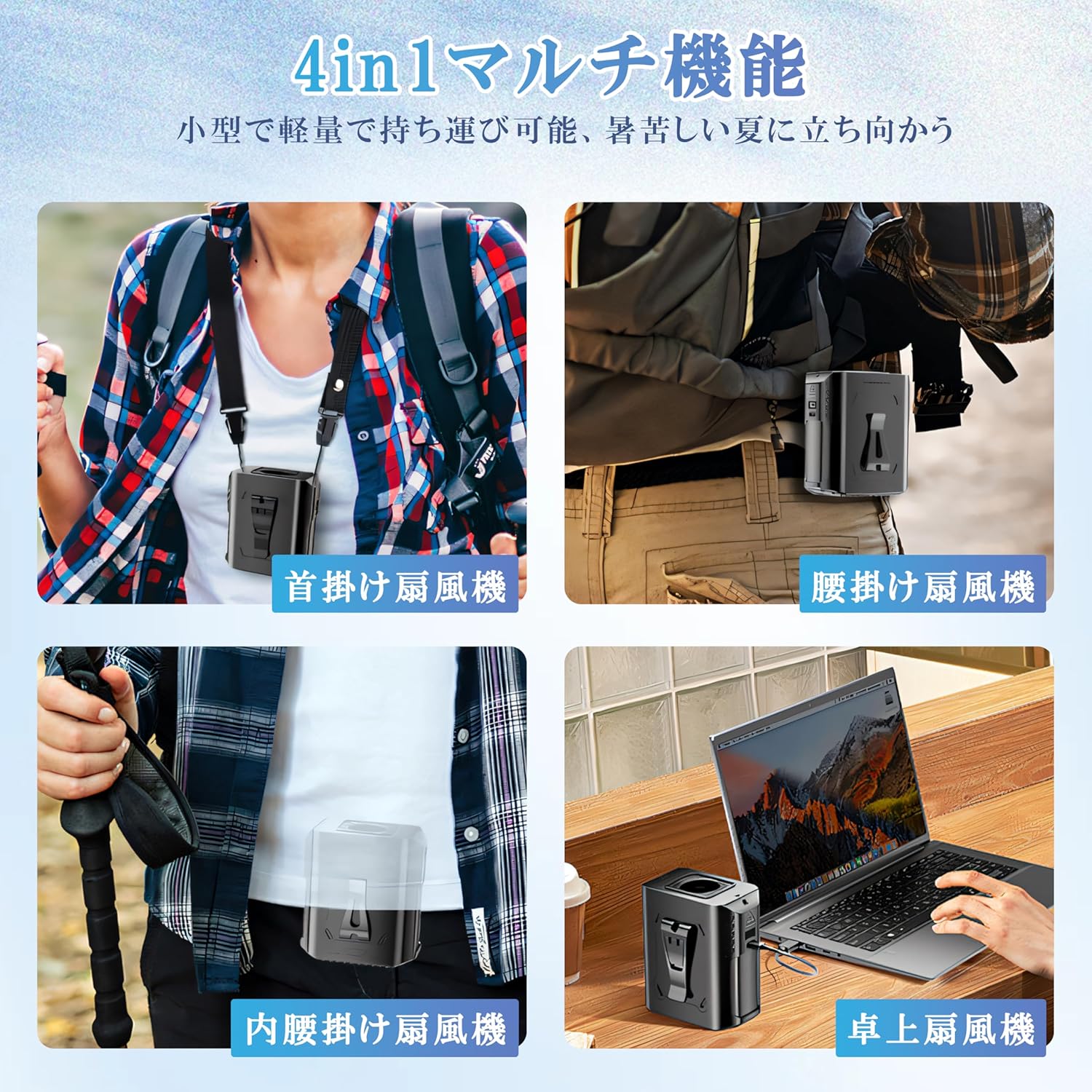 4in1マルチ機能

小型で軽量で持ち運び可能、暑苦しい夏に立ち向かう

首掛け扇風機

腰掛け扇風機

内腰掛け扇風機

卓上扇風機