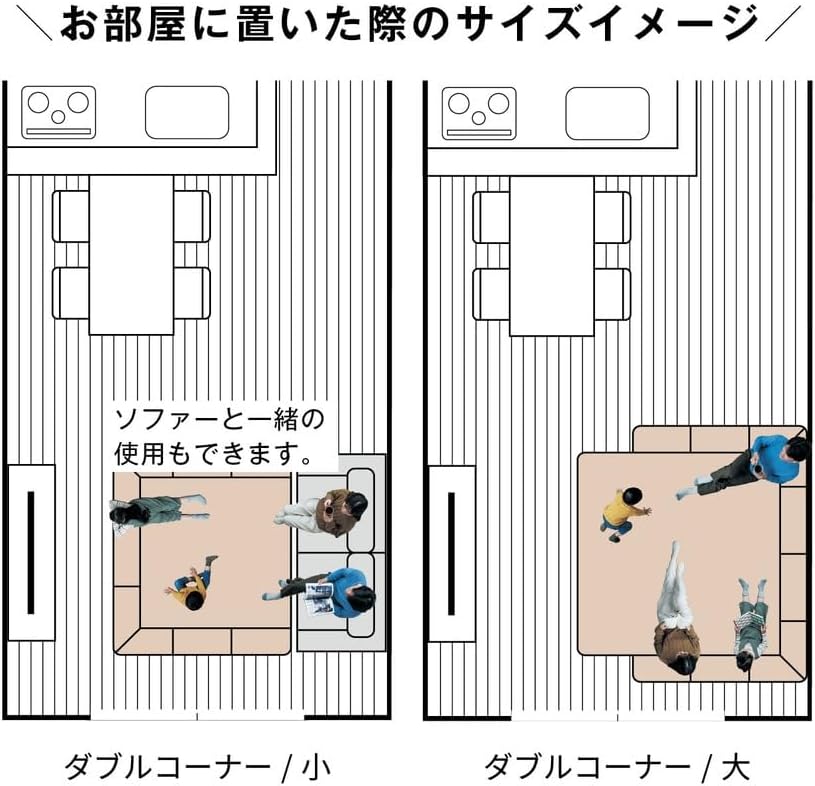 ＼お部屋に置いた際のサイズイメージ／

ソファーと一緒の使用もできます。

ダブルコーナー / 小

ダブルコーナー / 大