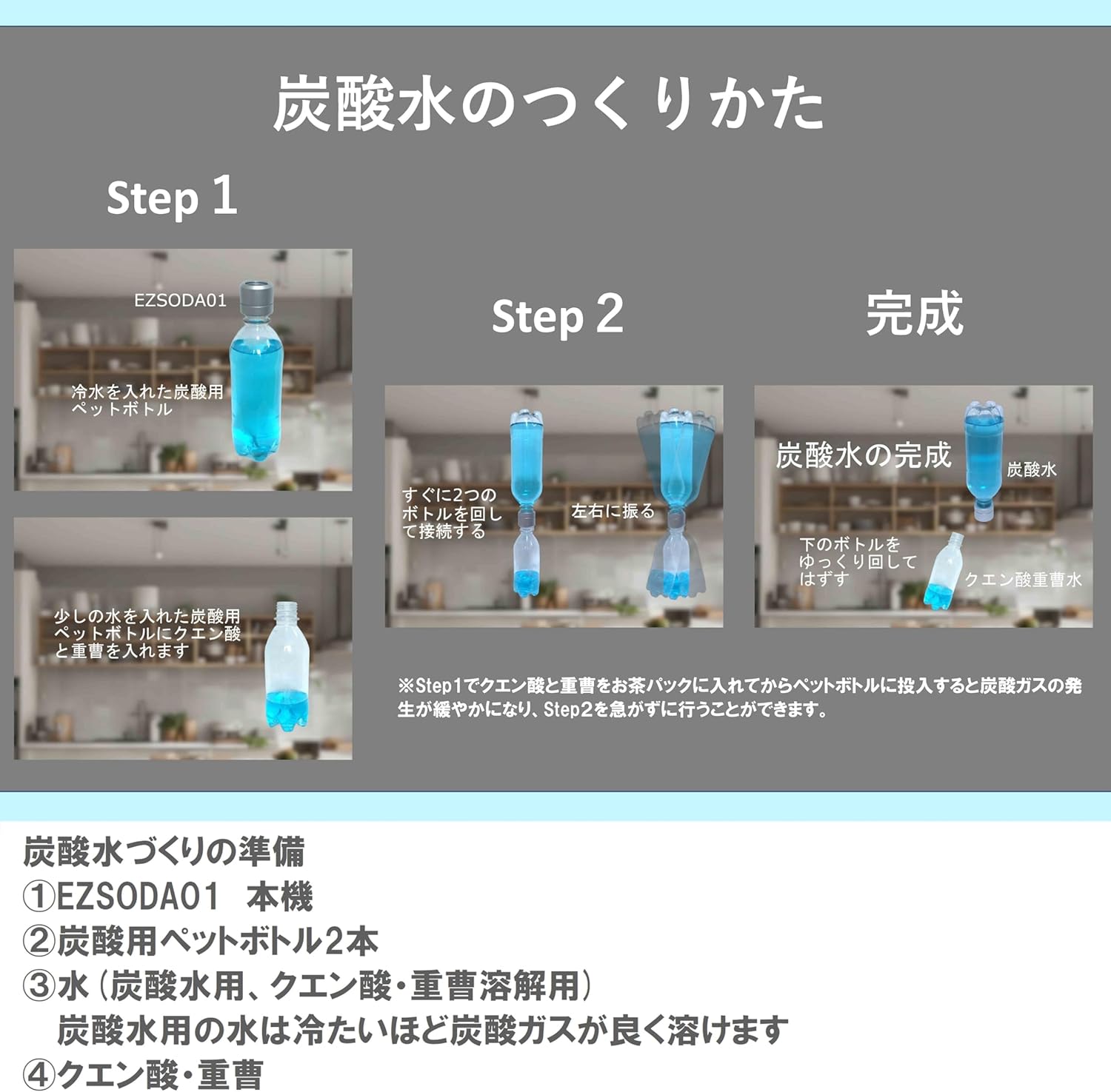 炭酸水のつくりかた

Step 1

EZSODA01

冷水を入れた炭酸用ペットボトル

少しの水を入れた炭酸用ペットボトルにクエン酸と重曹を入れます

Step 2

すぐに2つのボトルを回して接続する

左右に振る

完成

炭酸水の完成

炭酸水

下のボトルをゆっくり回してはずす

クエン酸重曹水

※Step1でクエン酸と重曹をお茶パックに入れてからペットボトルに投入すると炭酸ガスの発生が緩やかになり、Step2を急がずに行うことができます。

炭酸水づくりの準備
①EZSODA01　本機
②炭酸用ペットボトル2本
③水（炭酸水用、クエン酸・重曹溶解用）
　炭酸水用の水は冷たいほど炭酸ガスが良く溶けます
④クエン酸・重曹